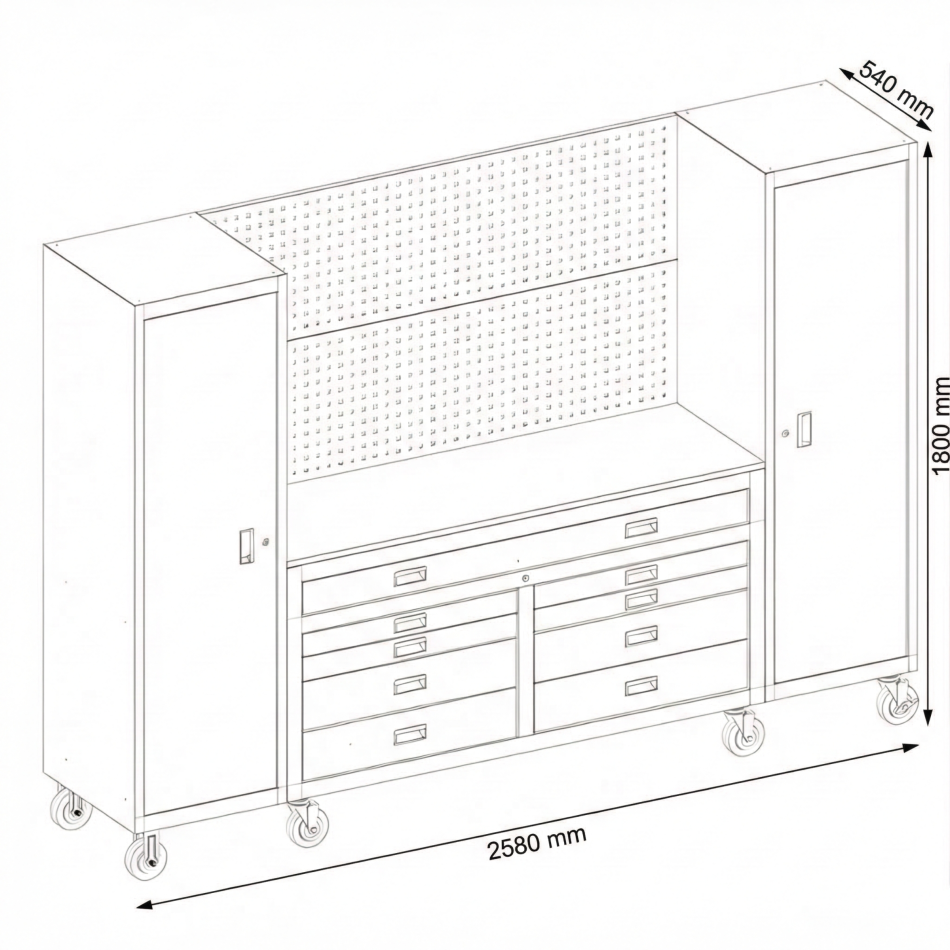 540 mm

1800 mm

2580 mm