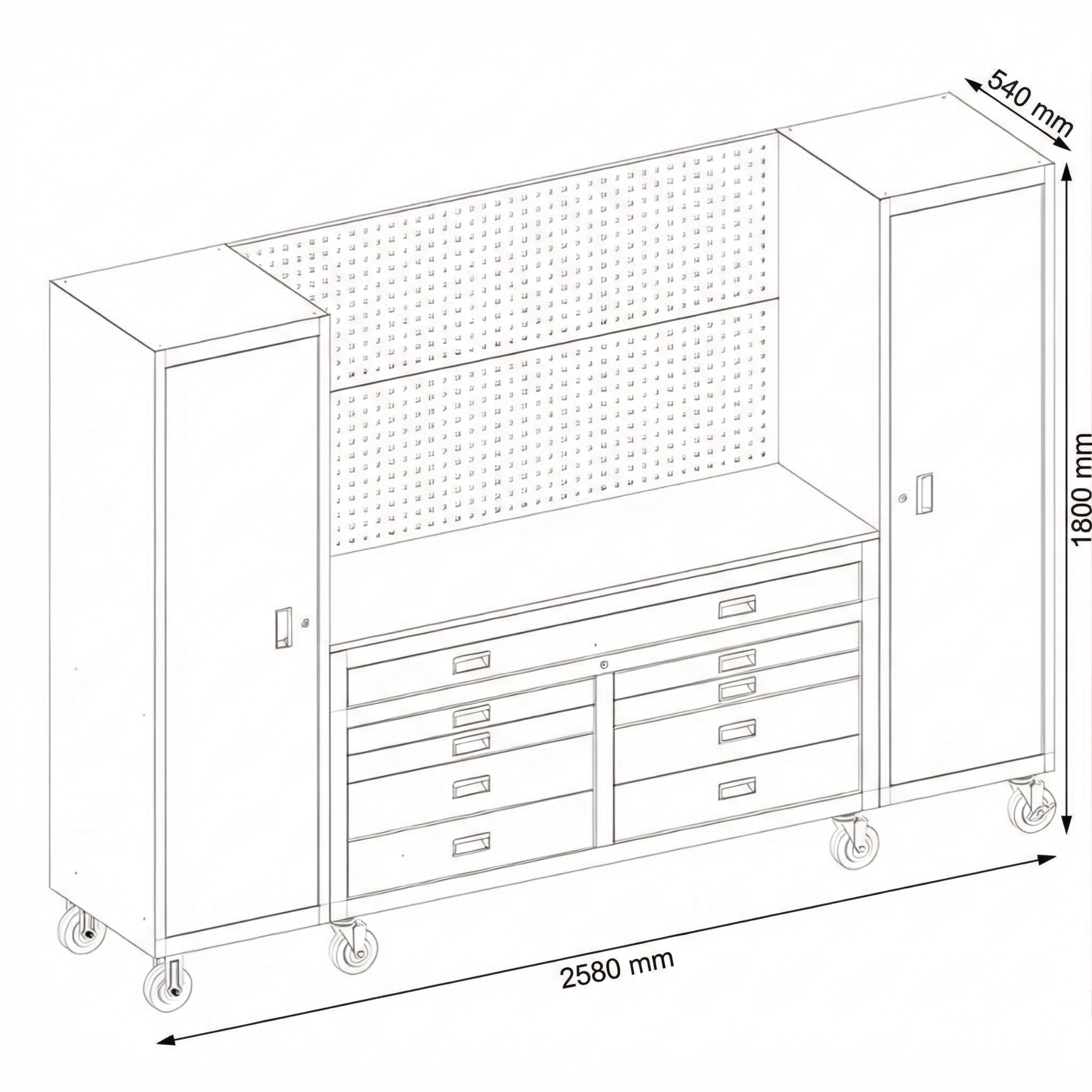 540 mm
1800 mm
2580 mm