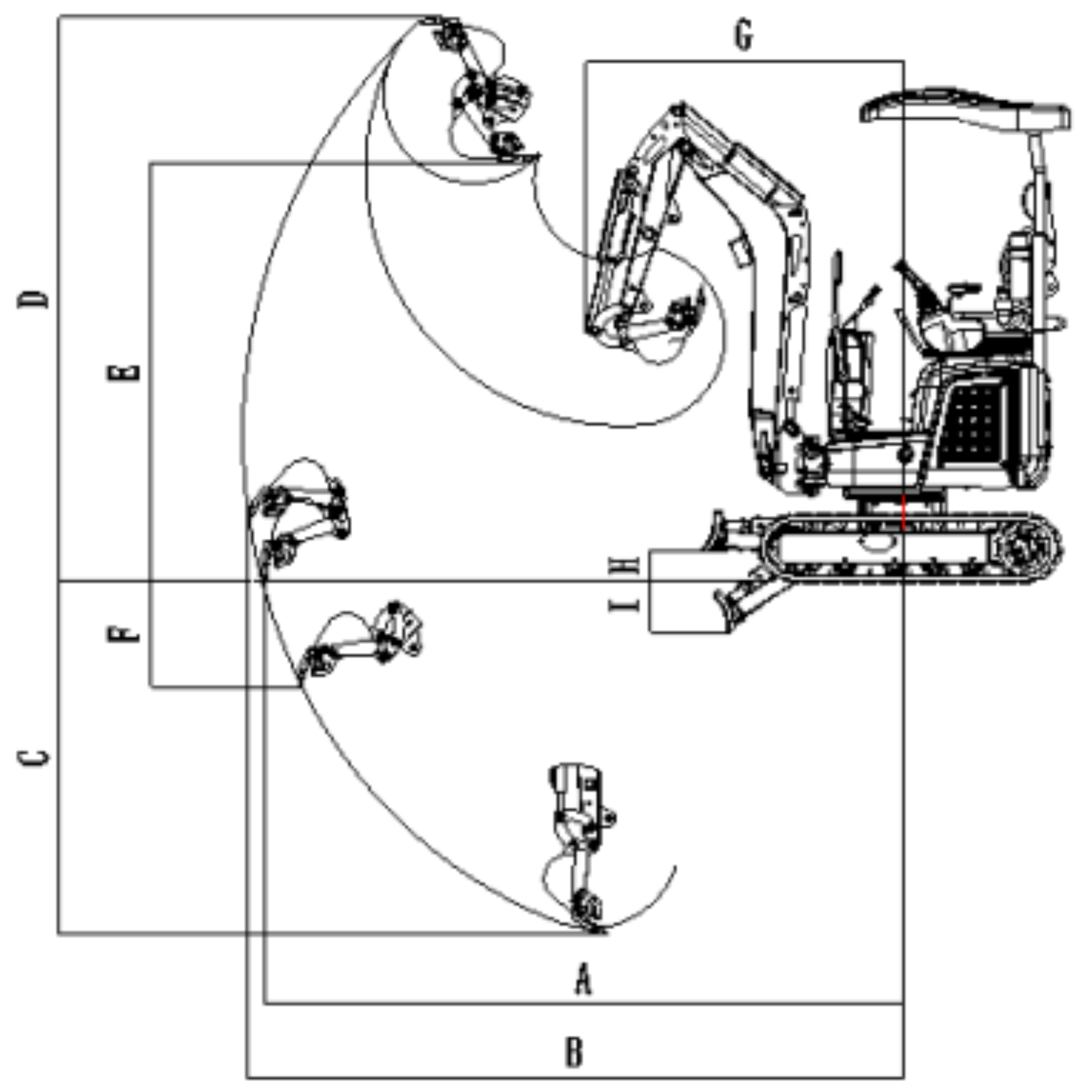 G
D
E
H
I
F
C
A
B