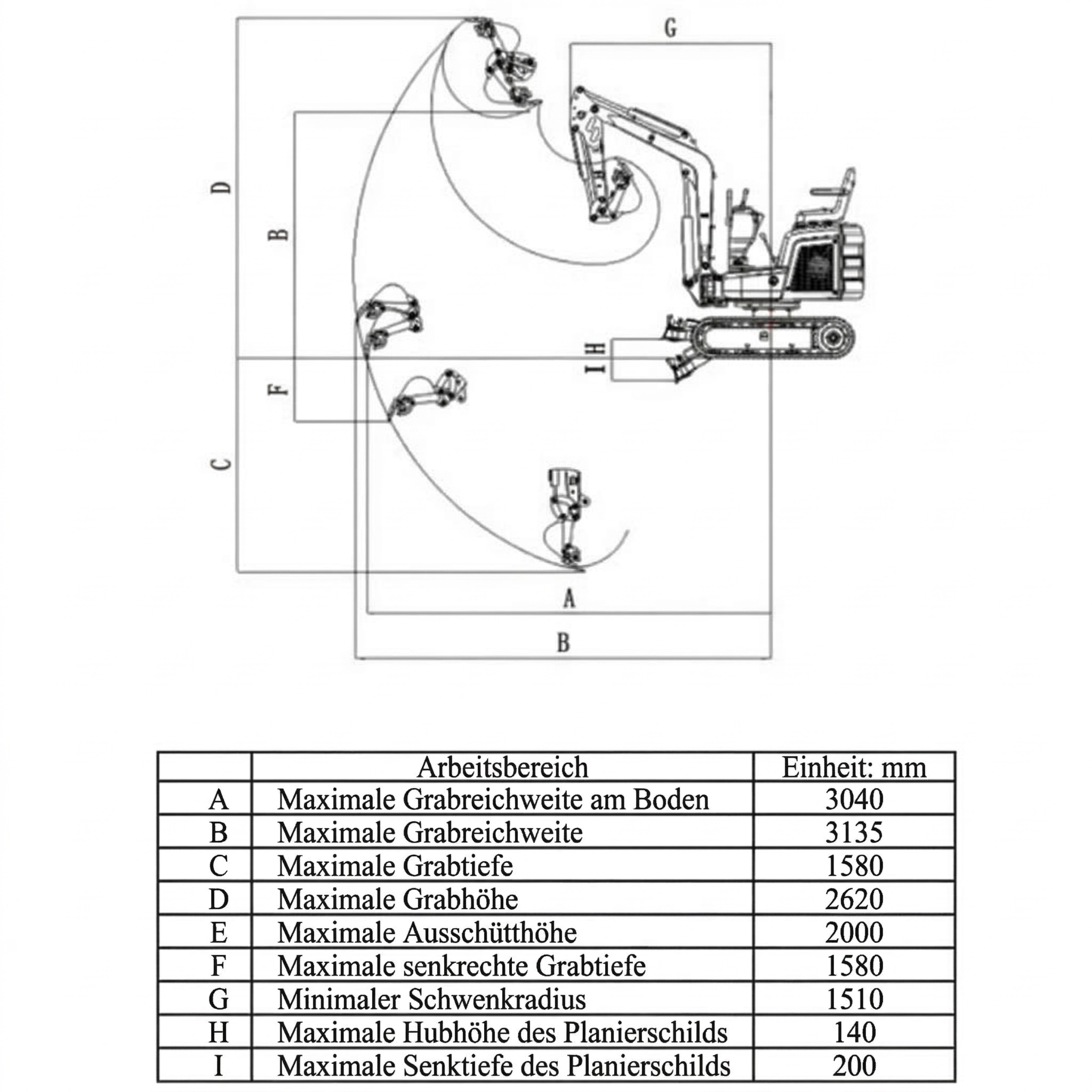 G

D

B

H

I

F

C

A

B

| | Arbeitsbereich | Einheit: mm |
|---|---|---|
| A | Maximale Grabreichweite am Boden | 3040 |
| B | Maximale Grabreichweite | 3135 |
| C | Maximale Grabtiefe | 1580 |
| D | Maximale Grabhöhe | 2620 |
| E | Maximale Ausschütthöhe | 2000 |
| F | Maximale senkrechte Grabtiefe | 1580 |
| G | Minimaler Schwenkradius | 1510 |
| H | Maximale Hubhöhe des Planierschilds | 140 |
| I | Maximale Senktiefe des Planierschilds | 200 |