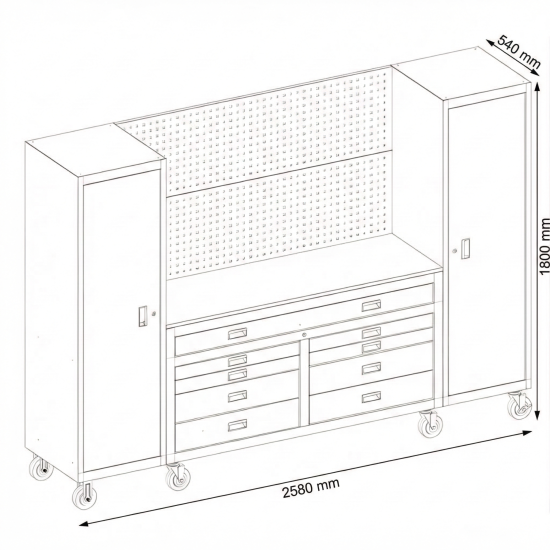 540 mm

1800 mm

2580 mm